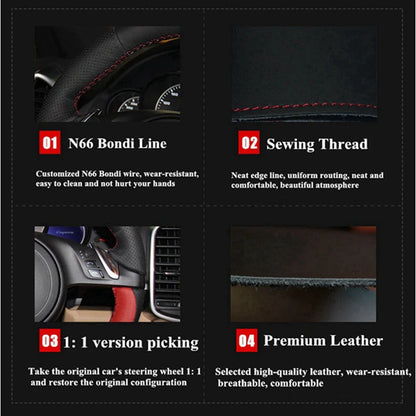 01 N66 Bondi Line

Customized N66 Bondi wire, wear-resistant, easy to clean and not hurt your hands

02 Sewing Thread

Neat edge line, uniform routing, neat and comfortable, beautiful atmosphere

03 1: 1 version picking

Take the original car's steering wheel 1: 1 and restore the original configuration

04 Premium Leather

Selected high-quality leather, wear-resistant, breathable, comfortable